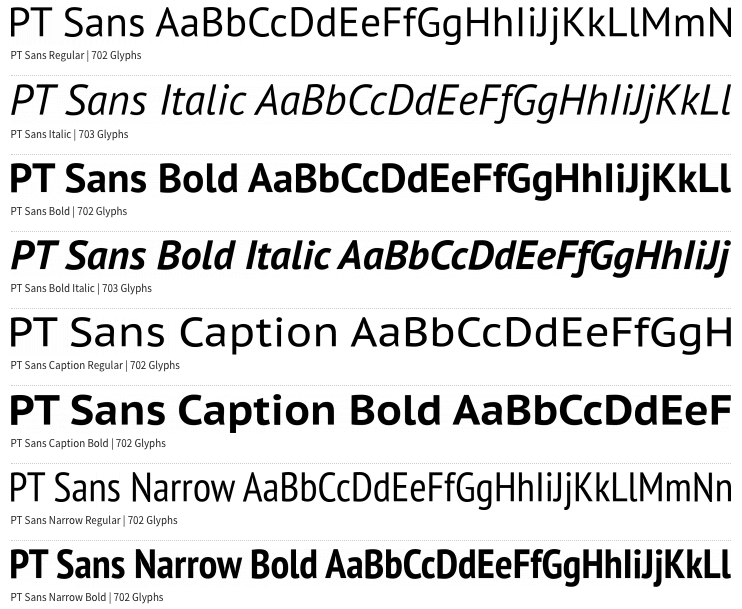 PT Sans AaBbCcDdEeFfGgHhIiJjKkLlMmN
PT Sans Regular | 702 Glyphs

PT Sans Italic AaBbCcDdEeFfGgHhIiJjKkLl
PT Sans Italic | 703 Glyphs

PT Sans Bold AaBbCcDdEeFfGgHhIiJjKkLl
PT Sans Bold | 702 Glyphs

PT Sans Bold Italic AaBbCcDdEeFfGgHhIiJj
PT Sans Bold Italic | 703 Glyphs

PT Sans Caption AaBbCcDdEeFfGgH
PT Sans Caption Regular | 702 Glyphs

PT Sans Caption Bold AaBbCcDdEeF
PT Sans Caption Bold | 702 Glyphs

PT Sans Narrow AaBbCcDdEeFfGgHhIiJjKkLlMmNn
PT Sans Narrow Regular | 702 Glyphs

PT Sans Narrow Bold AaBbCcDdEeFfGgHhIiJjKkLl
PT Sans Narrow Bold | 702 Glyphs