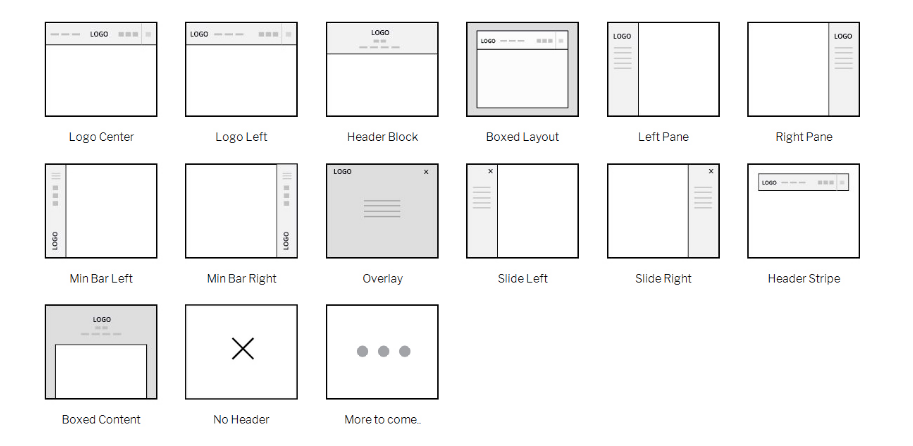 LOGO
Logo Center

LOGO
Logo Left

LOGO
Header Block

LOGO
Boxed Layout

LOGO
Left Pane

LOGO
Right Pane

LOGO
Min Bar Left

LOGO
Min Bar Right

LOGO ×
Overlay

×
Slide Left

×
Slide Right

LOGO
Header Stripe

LOGO
Boxed Content

No Header

More to come..